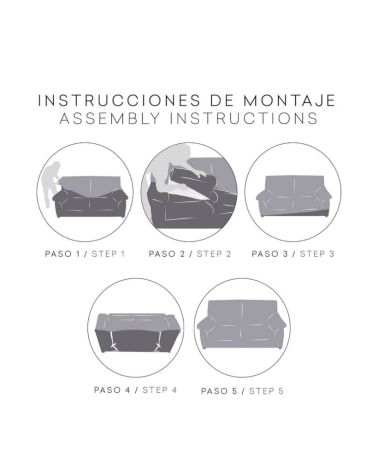 INSTRUCCIONES DE MONTAJE
ASSEMBLY INSTRUCTIONS

PASO 1 / STEP 1

PASO 2 / STEP 2

PASO 3 / STEP 3

PASO 4 / STEP 4

PASO 5 / STEP 5