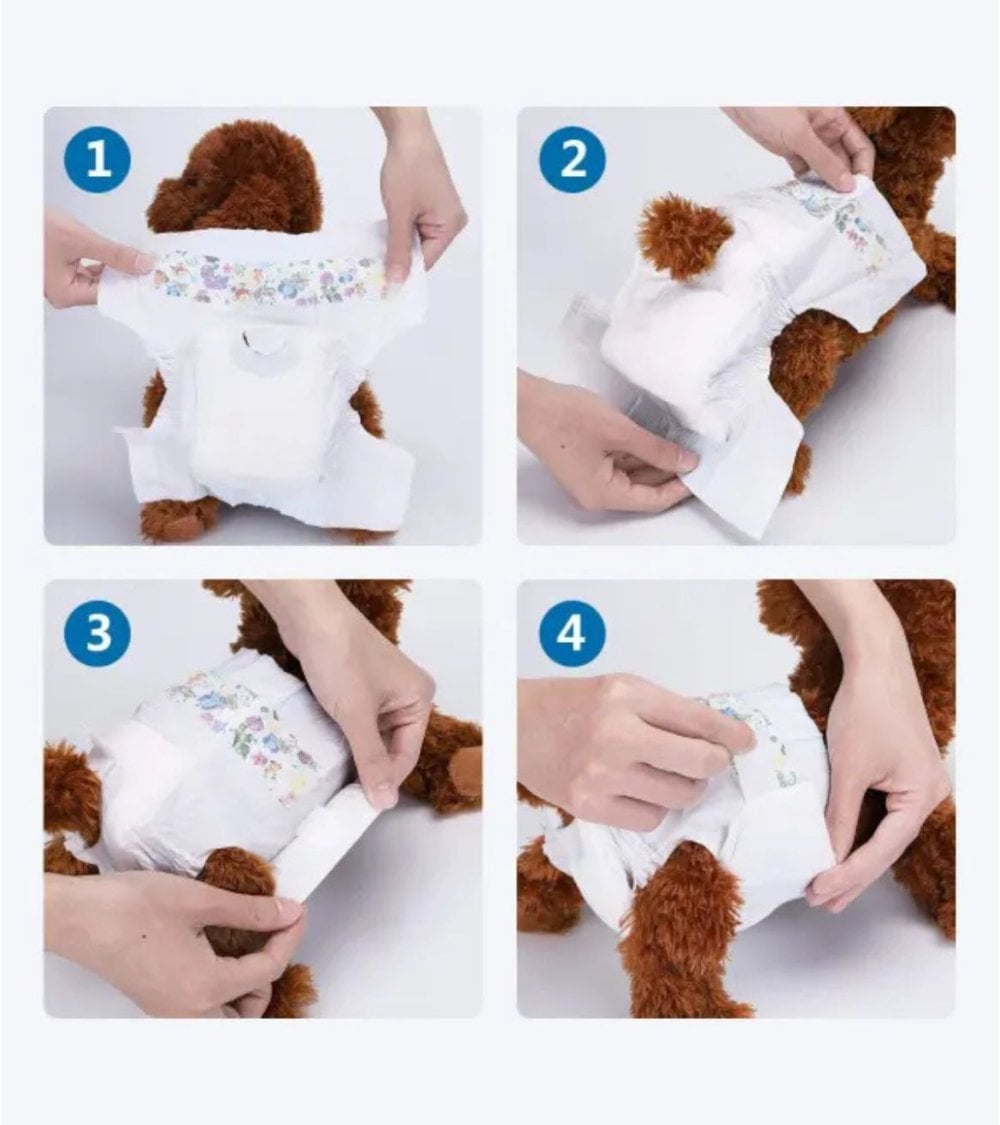 1

2

3

4