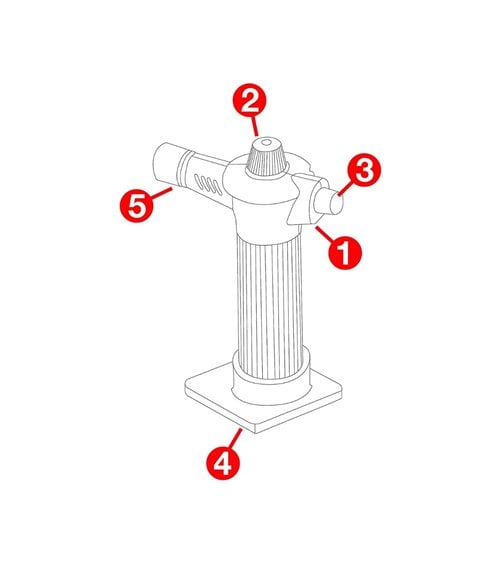 2
3
5
1
4